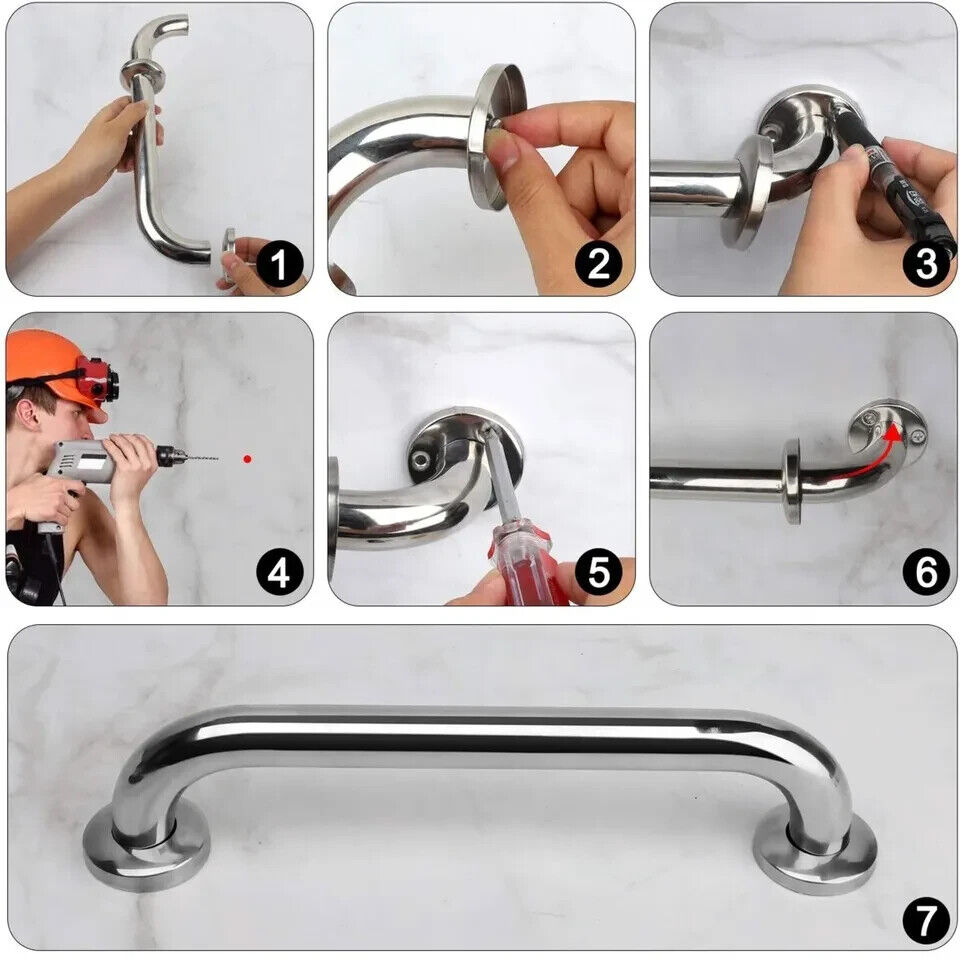 1

2

3

4

5

6

7